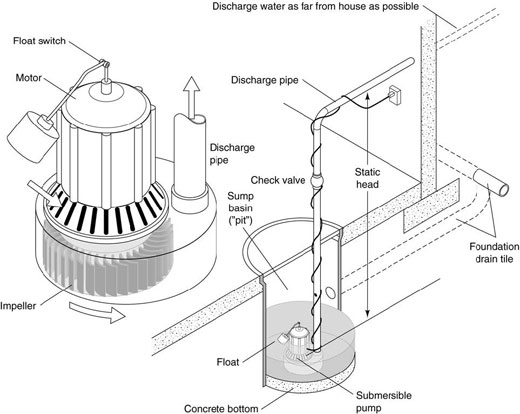 Discharge water as far from house as possible

Float switch

Motor

Discharge pipe

Discharge pipe

Check valve

Static head

Sump basin ("pit")

Foundation drain tile

Impeller

Float

Submersible pump

Concrete bottom